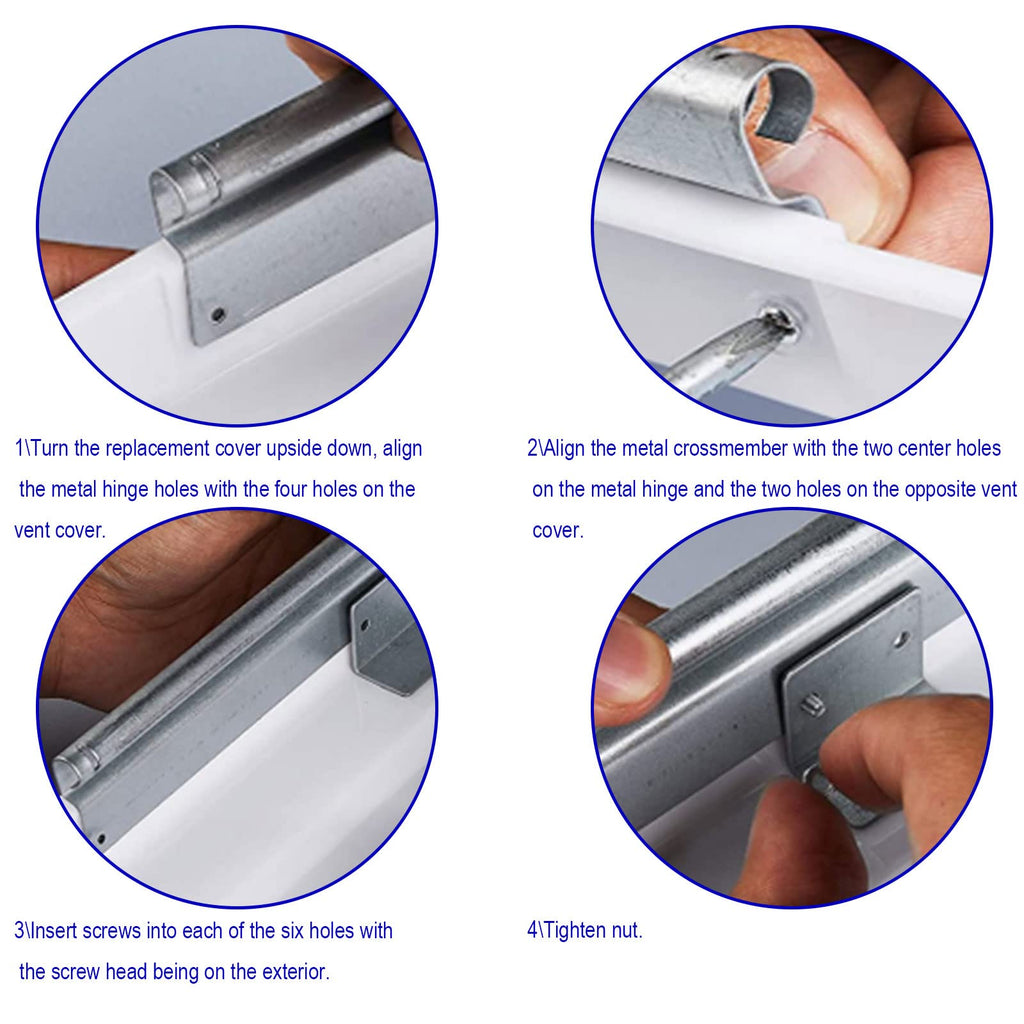 1\Turn the replacement cover upside down, align the metal hinge holes with the four holes on the vent cover.

2\Align the metal crossmember with the two center holes on the metal hinge and the two holes on the opposite vent cover.

3\Insert screws into each of the six holes with the screw head being on the exterior.

4\Tighten nut.